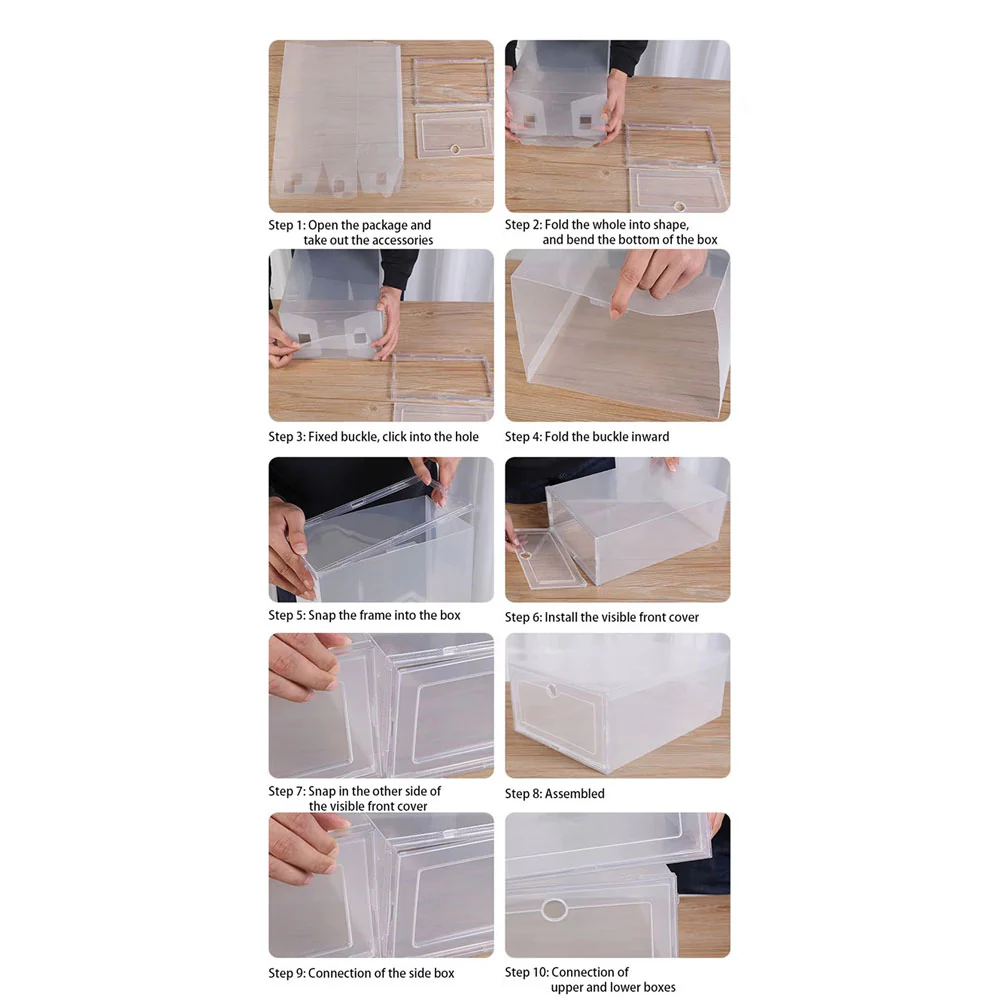 Step 1: Open the package and take out the accessories

Step 2: Fold the whole into shape, and bend the bottom of the box

Step 3: Fixed buckle, click into the hole

Step 4: Fold the buckle inward

Step 5: Snap the frame into the box

Step 6: Install the visible front cover

Step 7: Snap in the other side of the visible front cover

Step 8: Assembled

Step 9: Connection of the side box

Step 10: Connection of upper and lower boxes