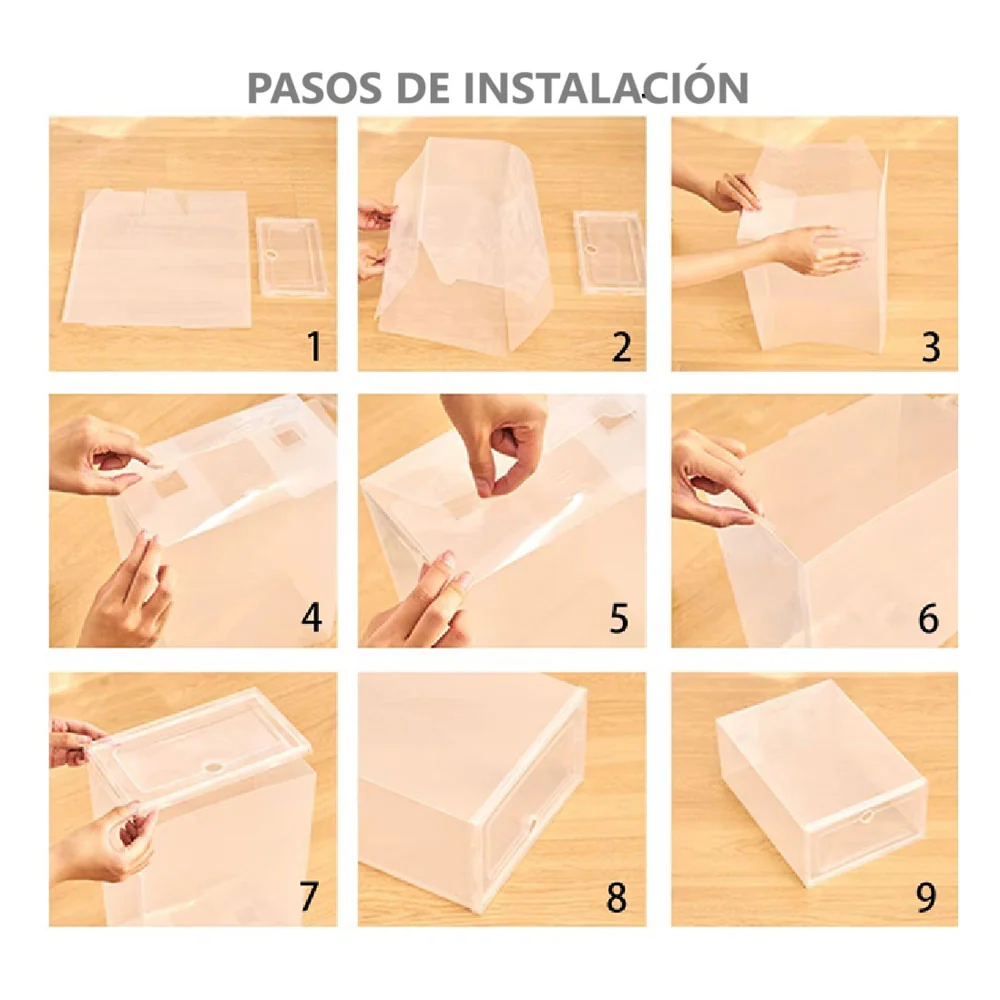 PASOS DE INSTALACIÓN

1

2

3

4

5

6

7

8

9