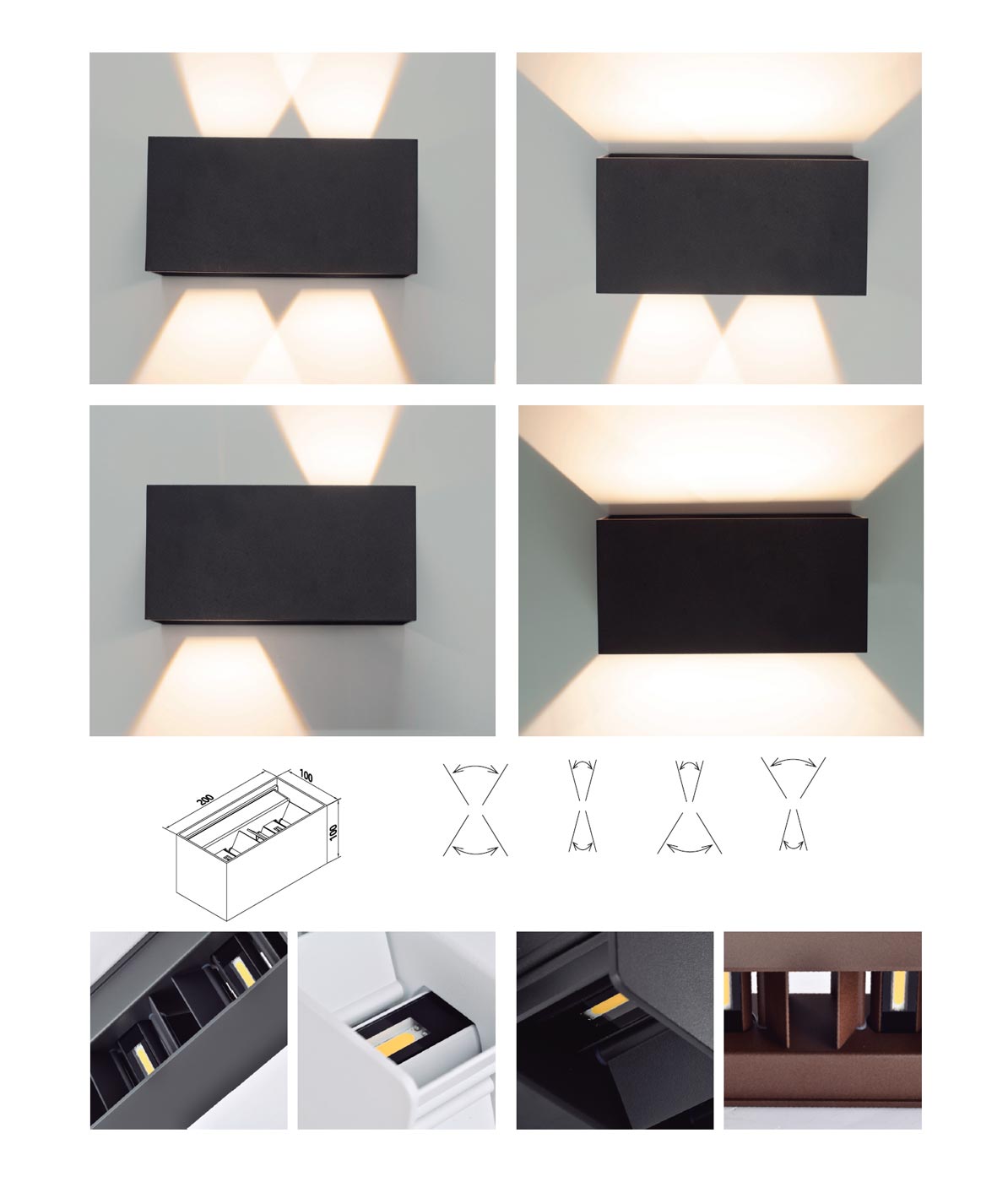 200
100
100