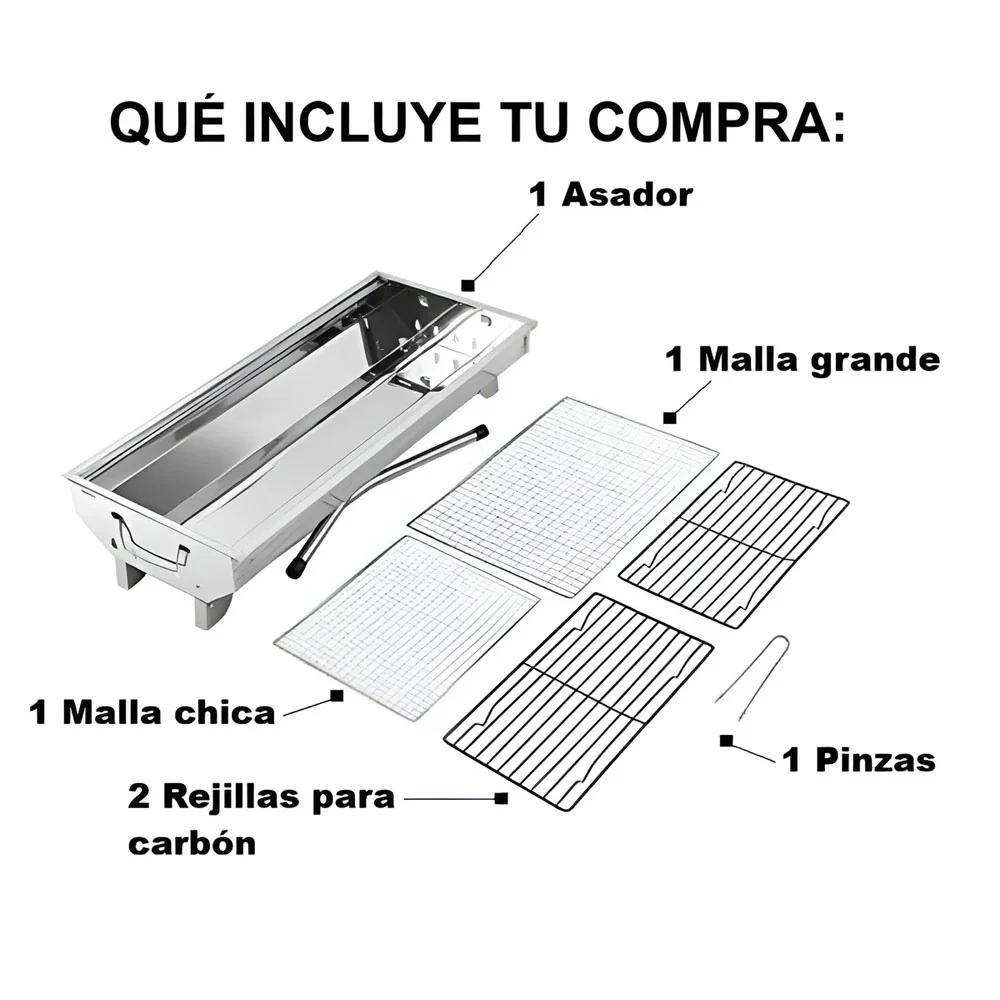 QUÉ INCLUYE TU COMPRA:

1 Asador

1 Malla grande

1 Malla chica

1 Pinzas

2 Rejillas para carbón